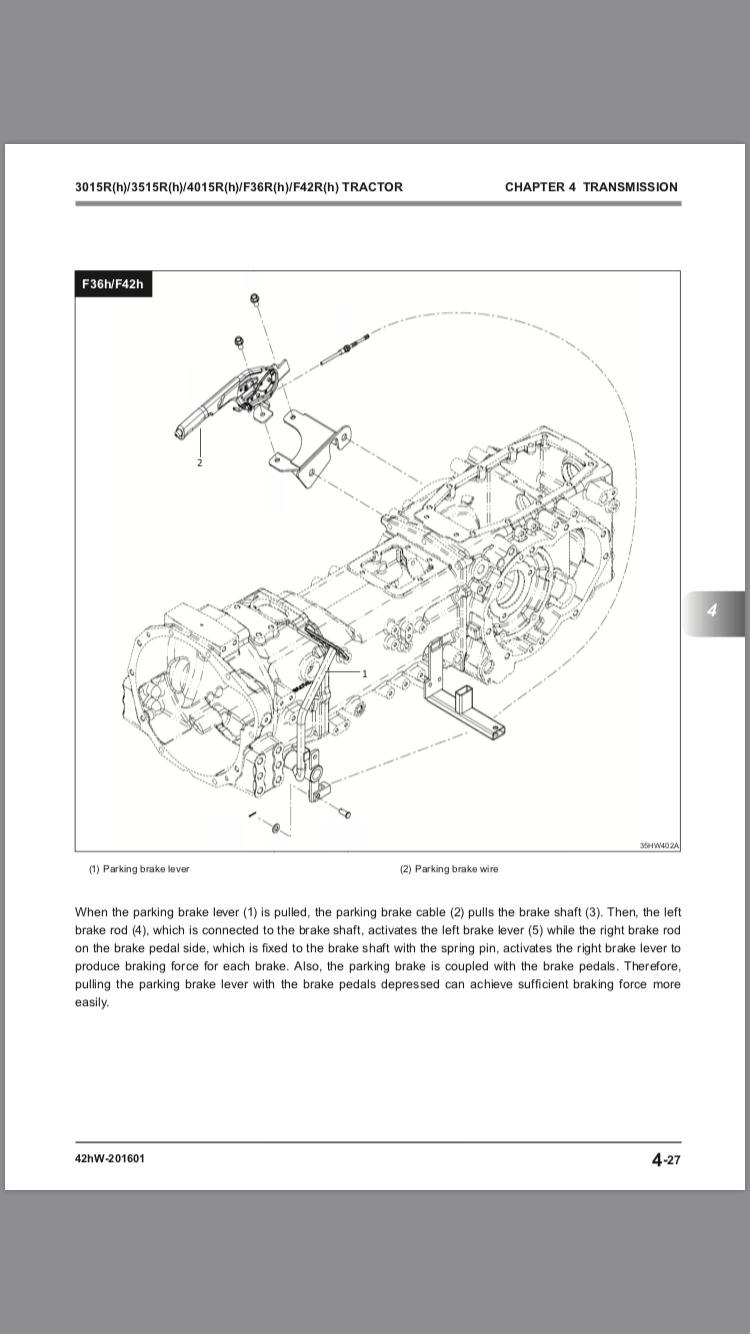 3015R(h)/3515R(h)/4015R(h)/F36R(h)/F42R(h) TRACTOR

CHAPTER 4 TRANSMISSION

F36h/F42h

2

1

35HW402A

4

(1) Parking brake lever

(2) Parking brake wire

When the parking brake lever (1) is pulled, the parking brake cable (2) pulls the brake shaft (3). Then, the left brake rod (4), which is connected to the brake shaft, activates the left brake lever (5) while the right brake rod on the brake pedal side, which is fixed to the brake shaft with the spring pin, activates the right brake lever to produce braking force for each brake. Also, the parking brake is coupled with the brake pedals. Therefore, pulling the parking brake lever with the brake pedals depressed can achieve sufficient braking force more easily.

42hW-201601

4-27