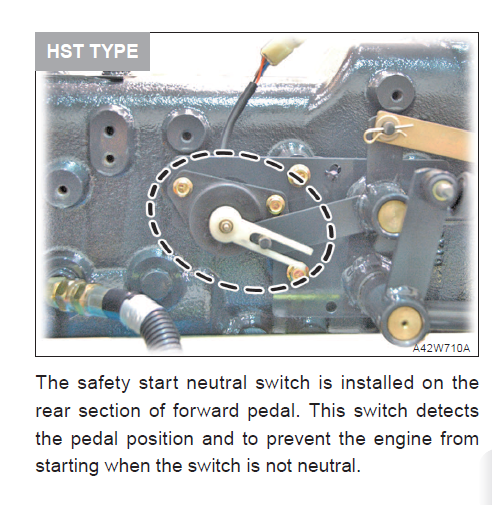 HST TYPE

A42W710A

The safety start neutral switch is installed on the rear section of forward pedal. This switch detects the pedal position and to prevent the engine from starting when the switch is not neutral.